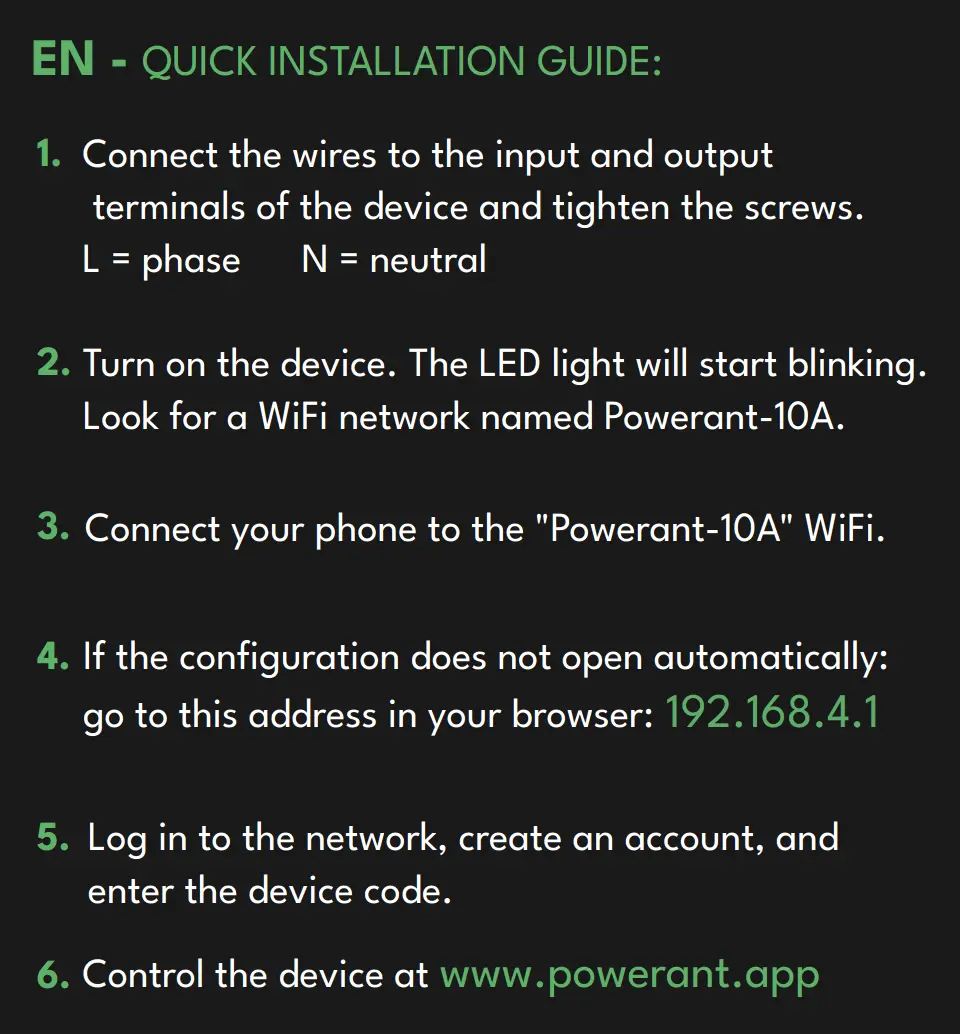 EN - QUICK INSTALLATION GUIDE:

1. Connect the wires to the input and output terminals of the device and tighten the screws.
L = phase N = neutral

2. Turn on the device. The LED light will start blinking. Look for a WiFi network named Powerant-10A.

3. Connect your phone to the "Powerant-10A" WiFi.

4. If the configuration does not open automatically: go to this address in your browser: 192.168.4.1

5. Log in to the network, create an account, and enter the device code.

6. Control the device at www.powerant.app