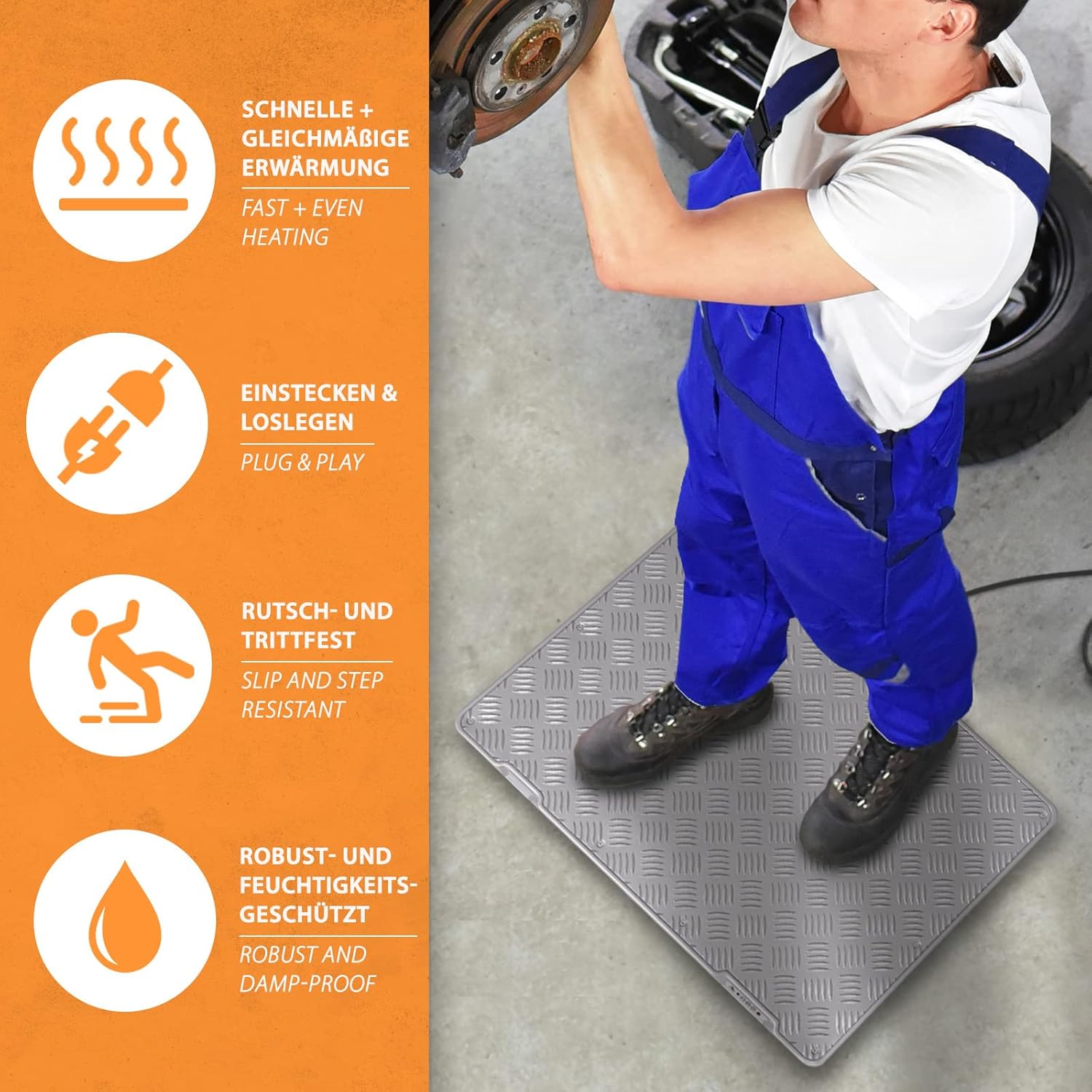 SCHNELLE + GLEICHMÄßIGE ERWÄRMUNG

FAST + EVEN HEATING

EINSTECKEN & LOSLEGEN

PLUG & PLAY

RUTSCH- UND TRITTFEST

SLIP AND STEP RESISTANT

ROBUST- UND FEUCHTIGKEITS-GESCHÜTZT

ROBUST AND DAMP-PROOF