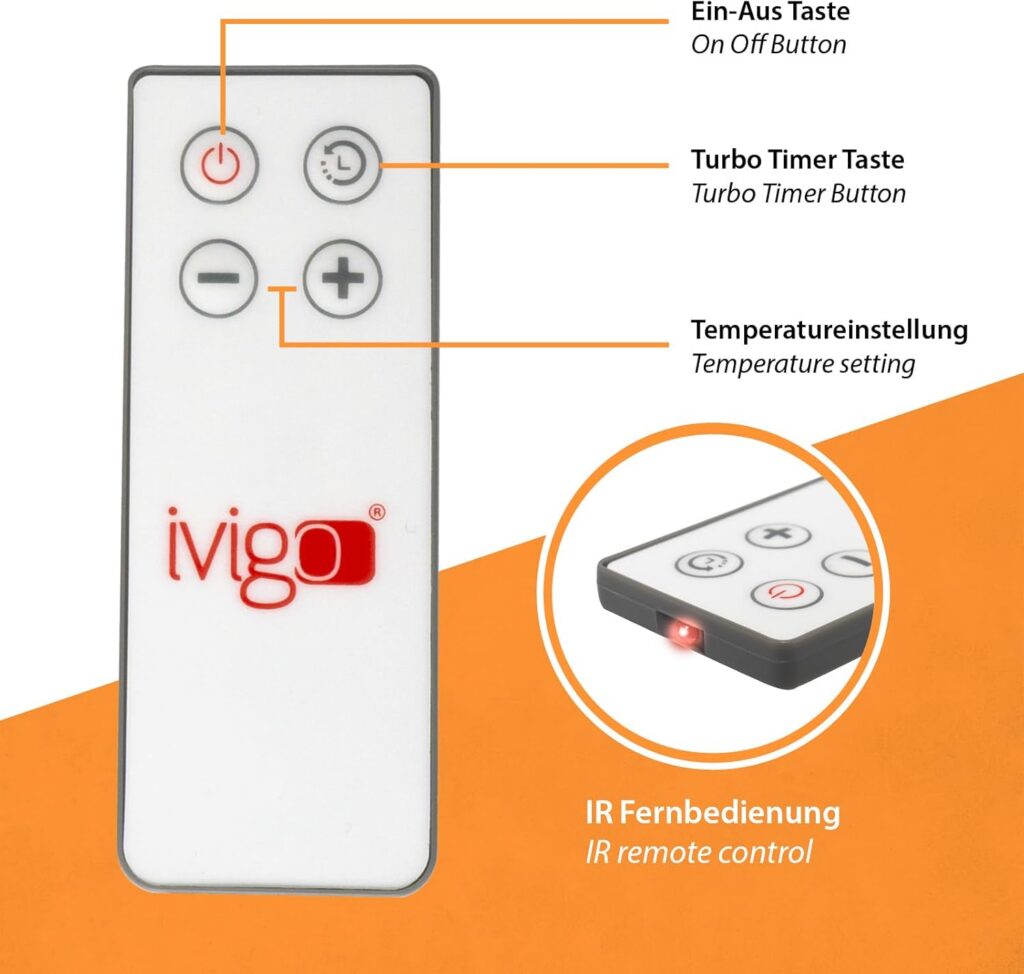 Ein-Aus Taste
On Off Button

Turbo Timer Taste
Turbo Timer Button

Temperatureinstellung
Temperature setting

ivigo®

IR Fernbedienung
IR remote control